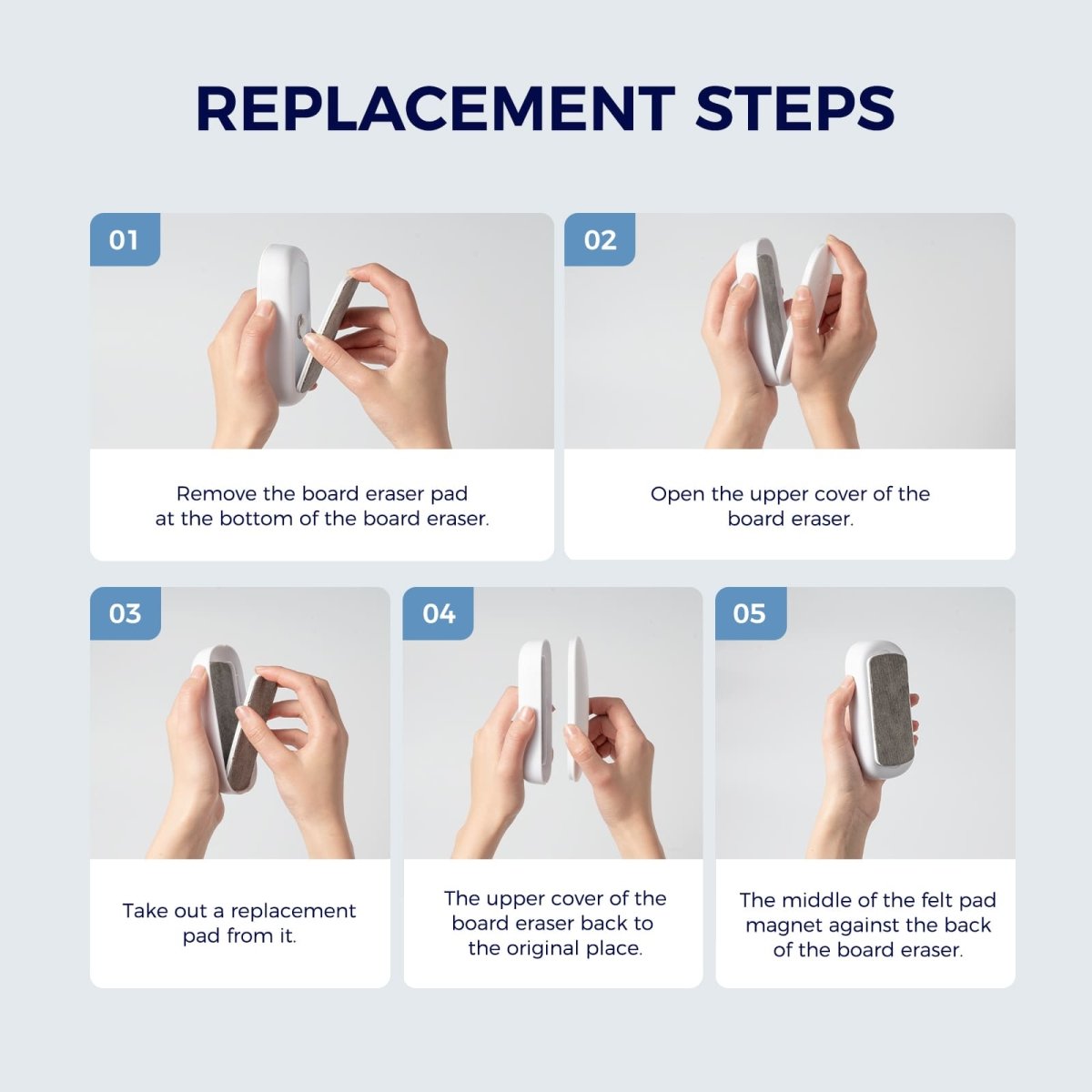 REPLACEMENT STEPS

01

Remove the board eraser pad at the bottom of the board eraser.

02

Open the upper cover of the board eraser.

03

Take out a replacement pad from it.

04

The upper cover of the board eraser back to the original place.

05

The middle of the felt pad magnet against the back of the board eraser.