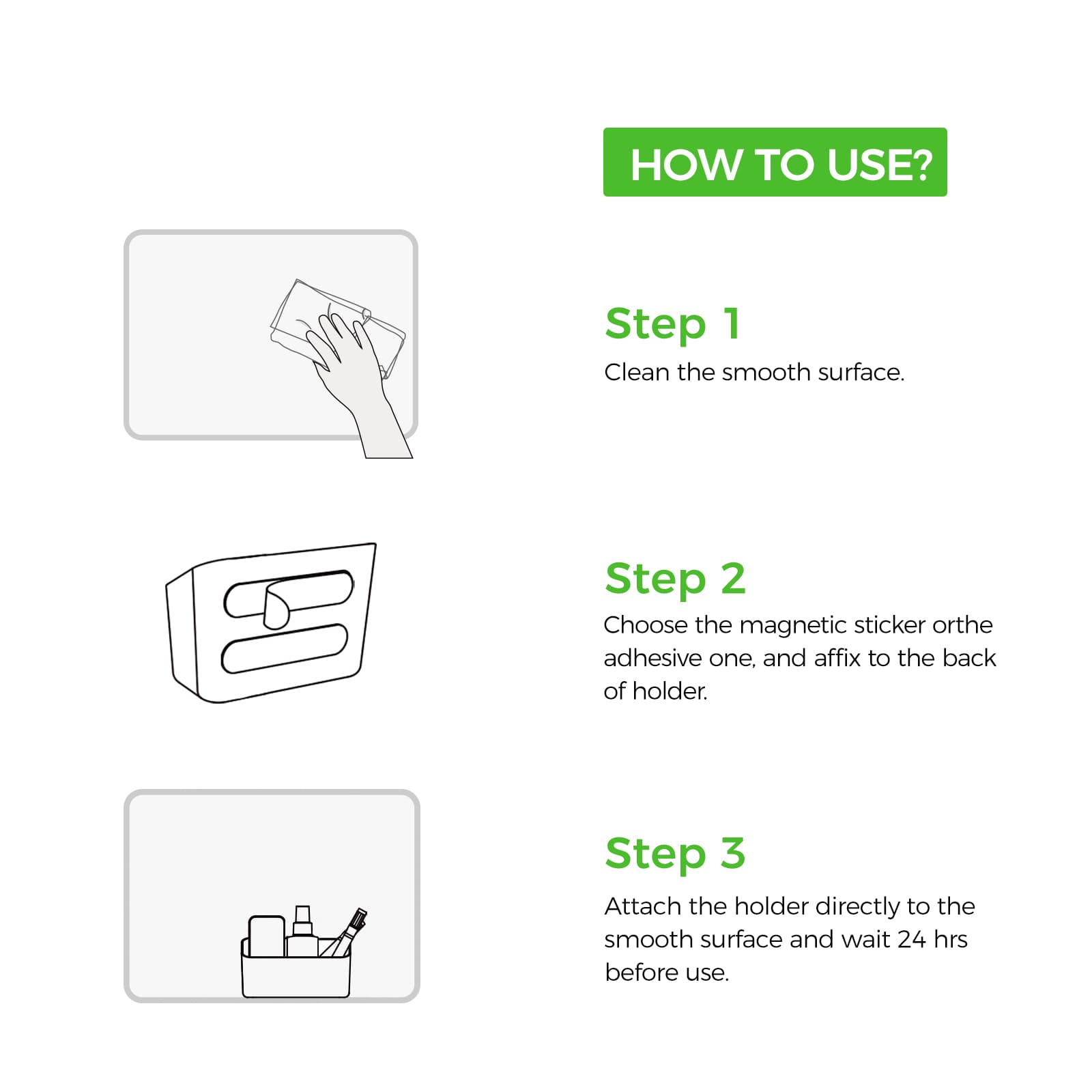 HOW TO USE?

Step 1
Clean the smooth surface.

Step 2
Choose the magnetic sticker orthe adhesive one, and affix to the back of holder.

Step 3
Attach the holder directly to the smooth surface and wait 24 hrs before use.