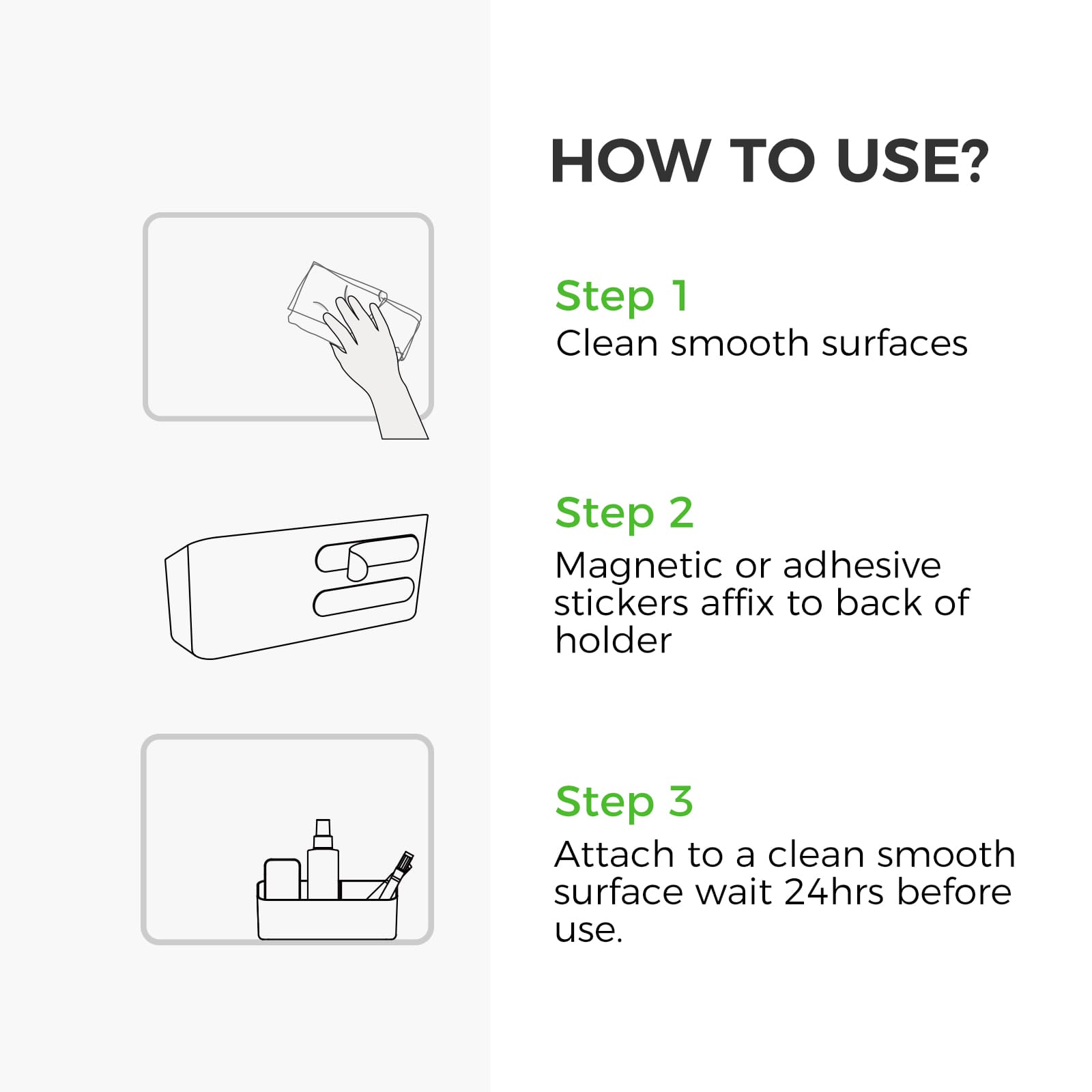 HOW TO USE?

Step 1
Clean smooth surfaces

Step 2
Magnetic or adhesive stickers affix to back of holder

Step 3
Attach to a clean smooth surface wait 24hrs before use.