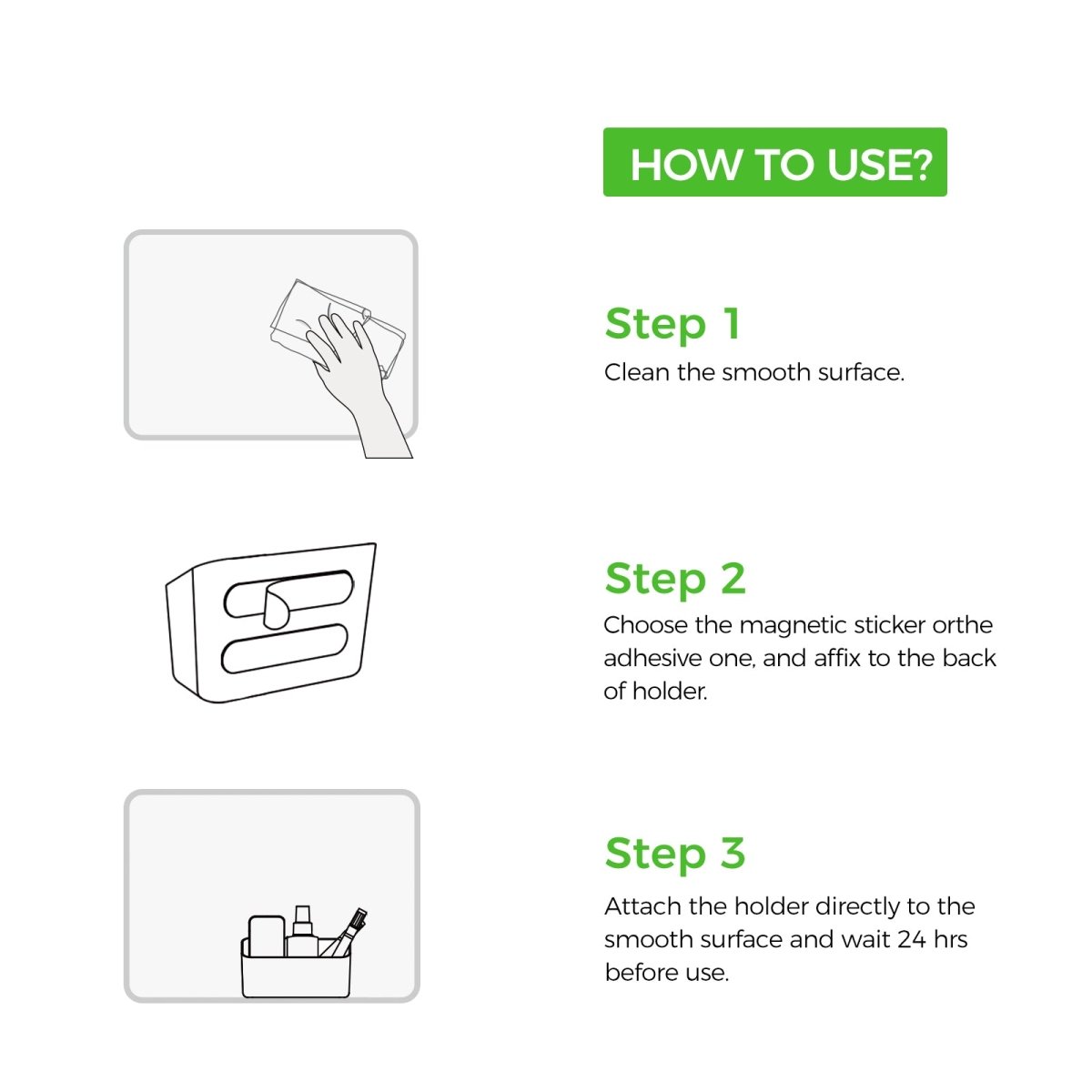 HOW TO USE?

Step 1
Clean the smooth surface.

Step 2
Choose the magnetic sticker orthe adhesive one, and affix to the back of holder.

Step 3
Attach the holder directly to the smooth surface and wait 24 hrs before use.