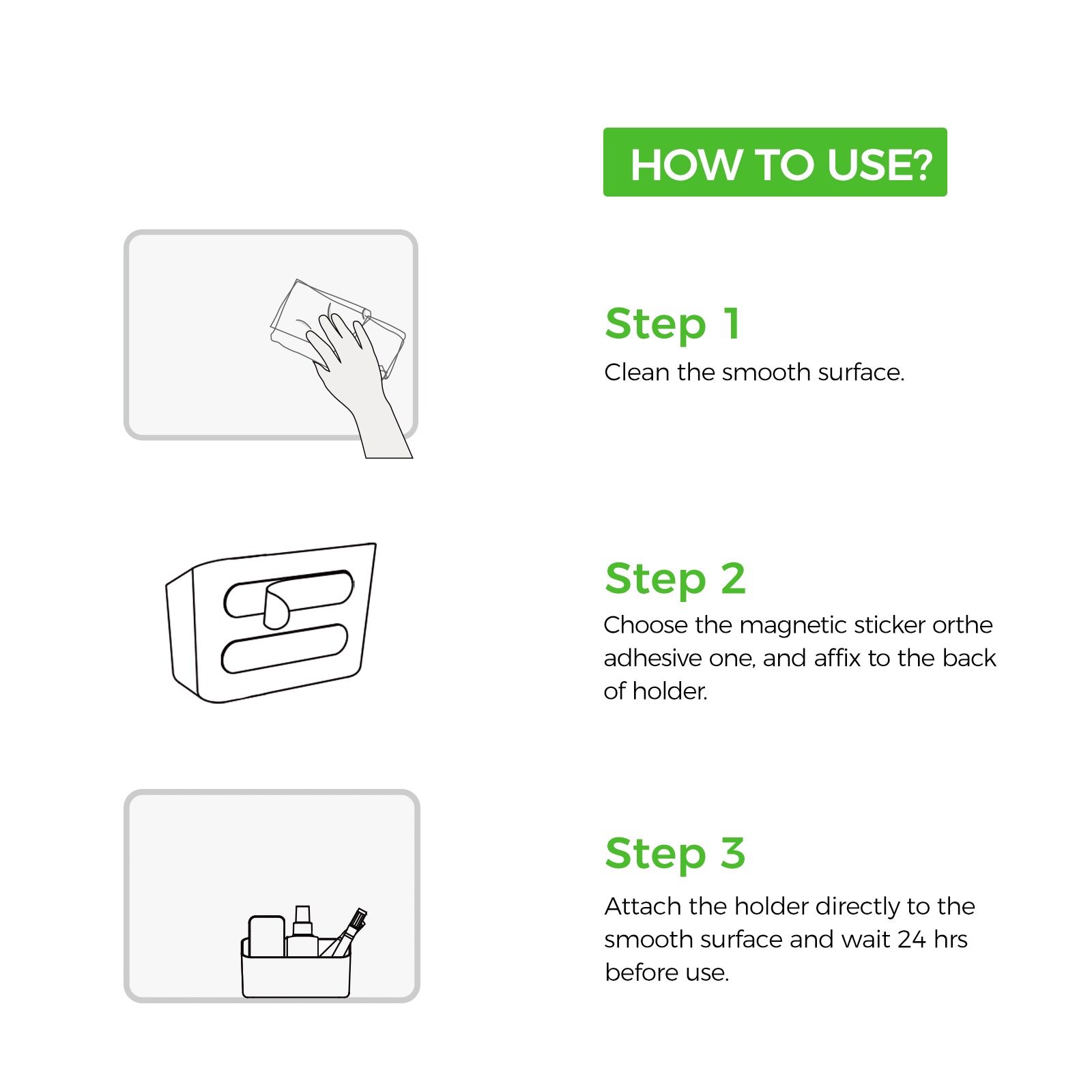 HOW TO USE?

Step 1
Clean the smooth surface.

Step 2
Choose the magnetic sticker orthe adhesive one, and affix to the back of holder.

Step 3
Attach the holder directly to the smooth surface and wait 24 hrs before use.